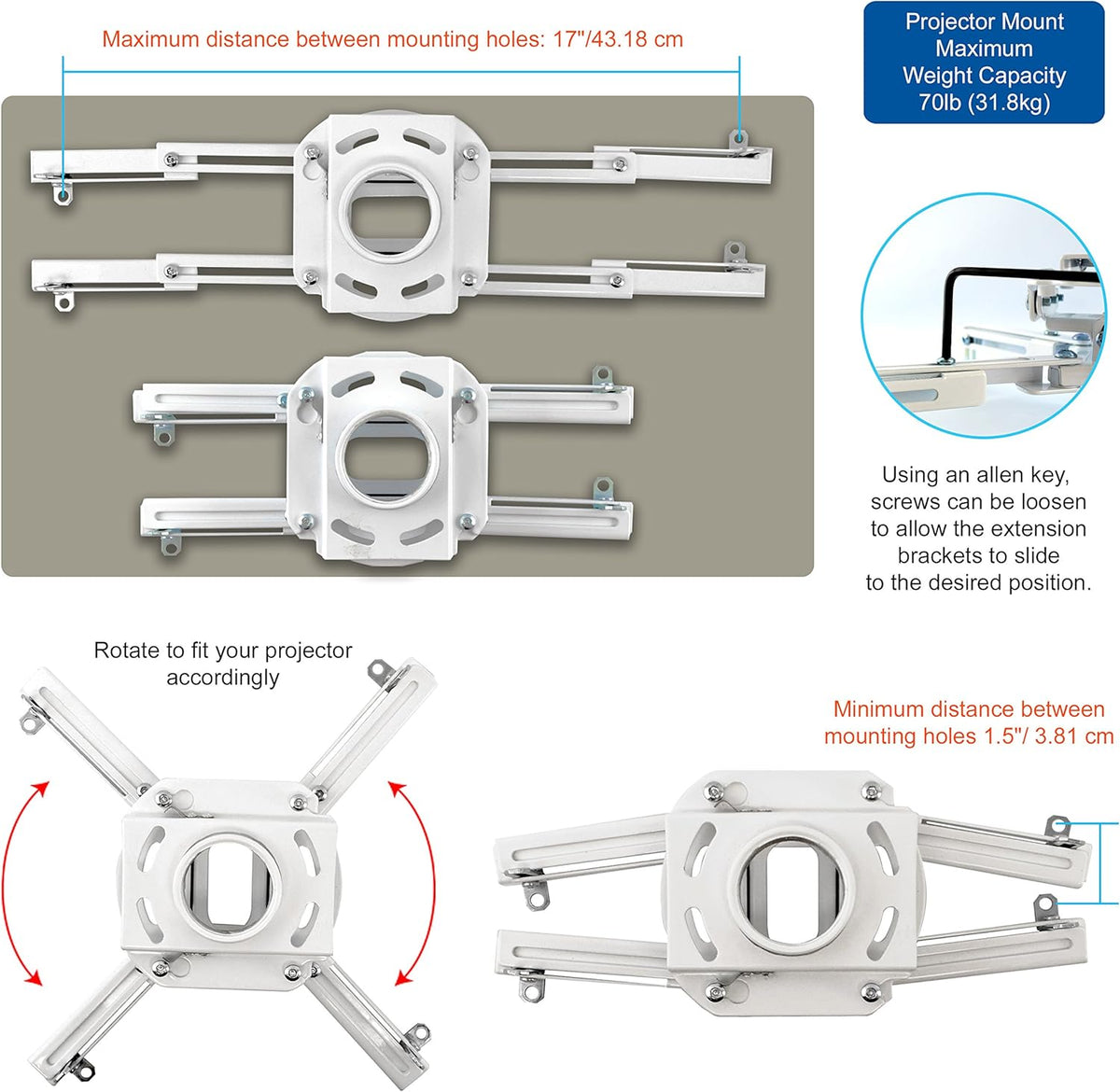 Maximum distance between mounting holes: 17"/43.18 cm

Projector Mount
Maximum
Weight Capacity
70lb (31.8kg)

Using an allen key, screws can be loosen to allow the extension brackets to slide to the desired position.

Rotate to fit your projector accordingly

Minimum distance between mounting holes 1.5"/ 3.81 cm