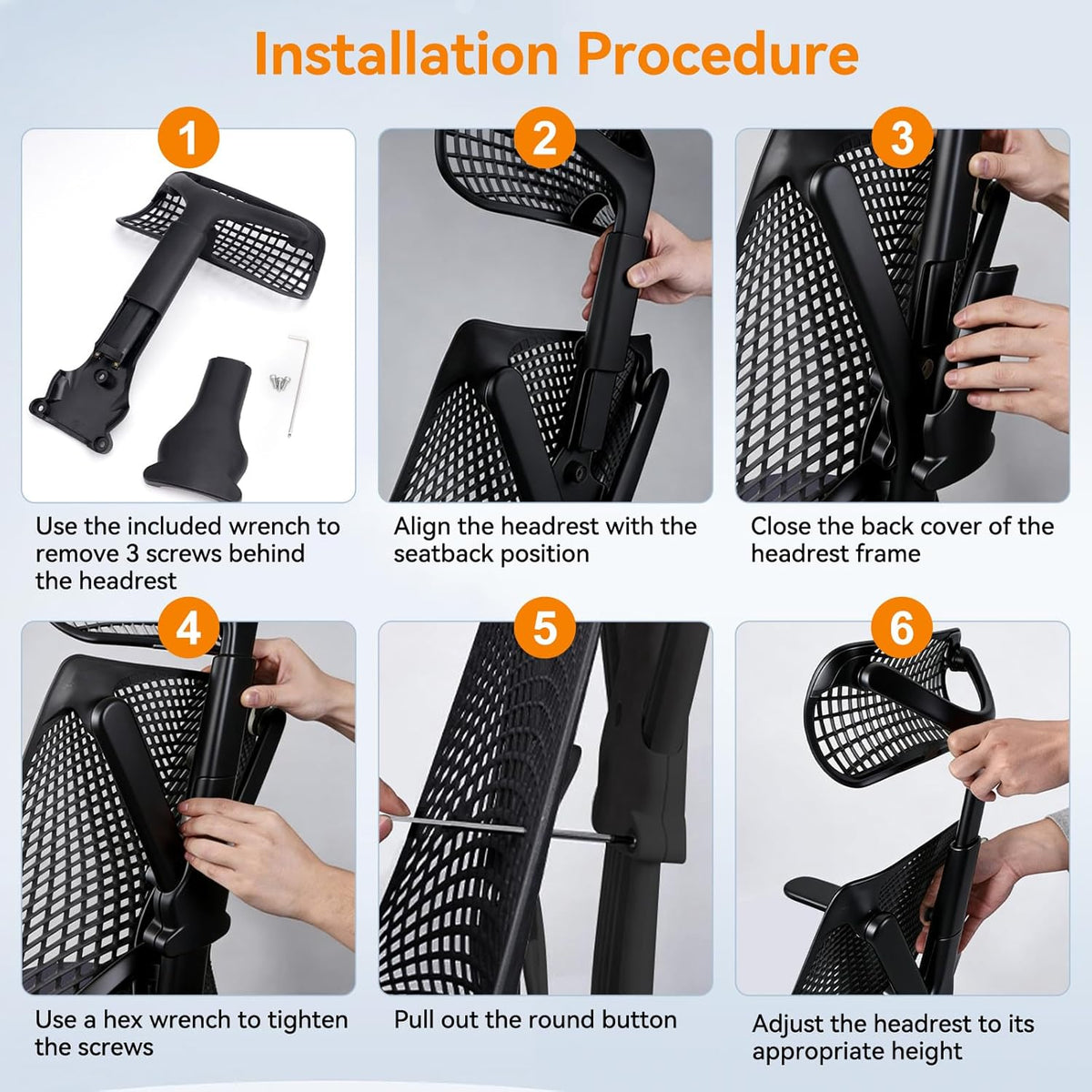 Installation Procedure

1

Use the included wrench to remove 3 screws behind the headrest

2

Align the headrest with the seatback position

3

Close the back cover of the headrest frame

4

Use a hex wrench to tighten the screws

5

Pull out the round button

6

Adjust the headrest to its appropriate height