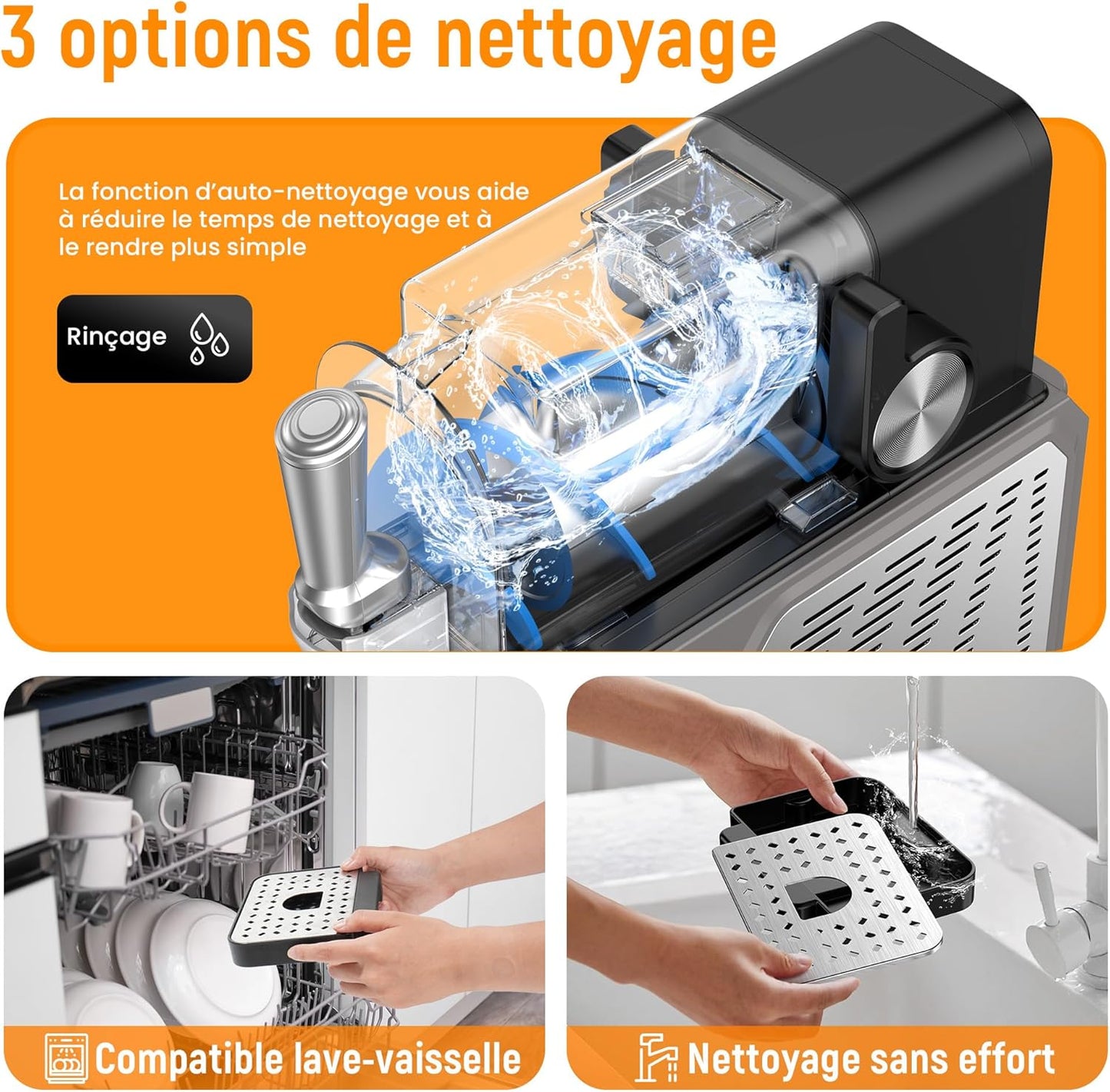 3 options de nettoyage

La fonction d'auto-nettoyage vous aide à réduire le temps de nettoyage et à le rendre plus simple

Rinçage

Compatible lave-vaisselle

Nettoyage sans effort