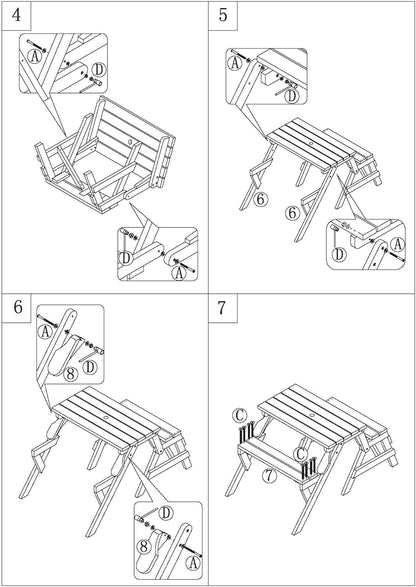 4

A

D

D

A

5

A

D

6

6

D

A

6

A

8

D

D

8

A

7

C

C

7