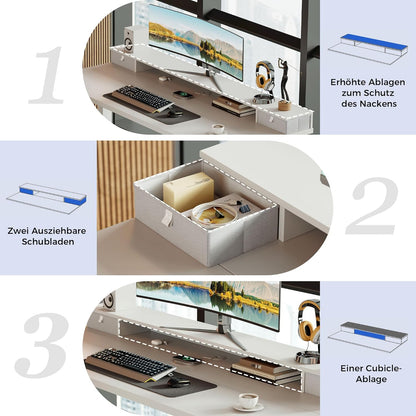 1

Erhöhte Ablagen zum Schutz des Nackens

Zwei Ausziehbare Schubladen

2

3

Einer Cubicle-Ablage