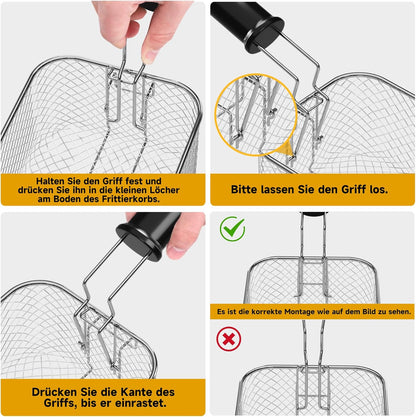 Halten Sie den Griff fest und drücken Sie ihn in die kleinen Löcher am Boden des Frittierkorbs.

Bitte lassen Sie den Griff los.

Drücken Sie die Kante des Griffs, bis er einrastet.

Es ist die korrekte Montage wie auf dem Bild zu sehen.