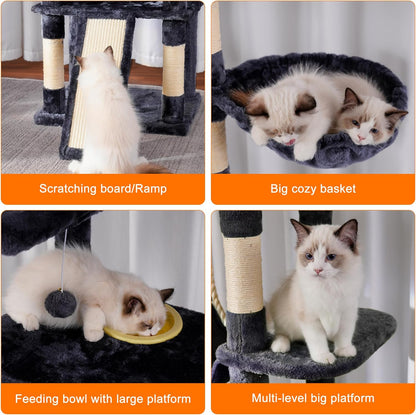 Scratching board/Ramp

Big cozy basket

Feeding bowl with large platform

Multi-level big platform