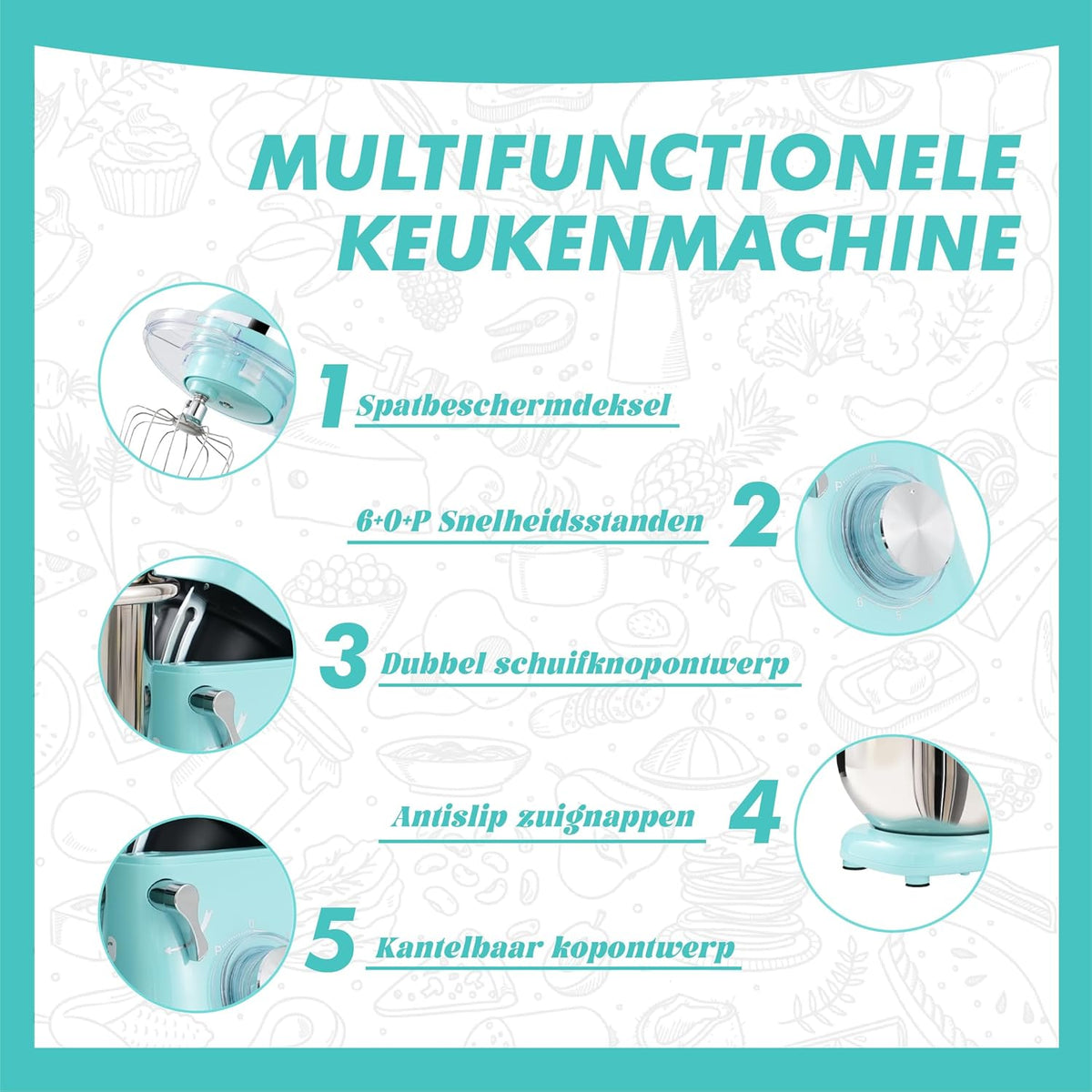 MULTIFUNCTIONELE KEUKENMACHINE

1 Spatbeschermdeksel

6+0+P Snelheidsstanden 2

3 Dubbel schuifknopontwerp

Antislip zuignappen 4

5 Kantelbaar kopontwerp