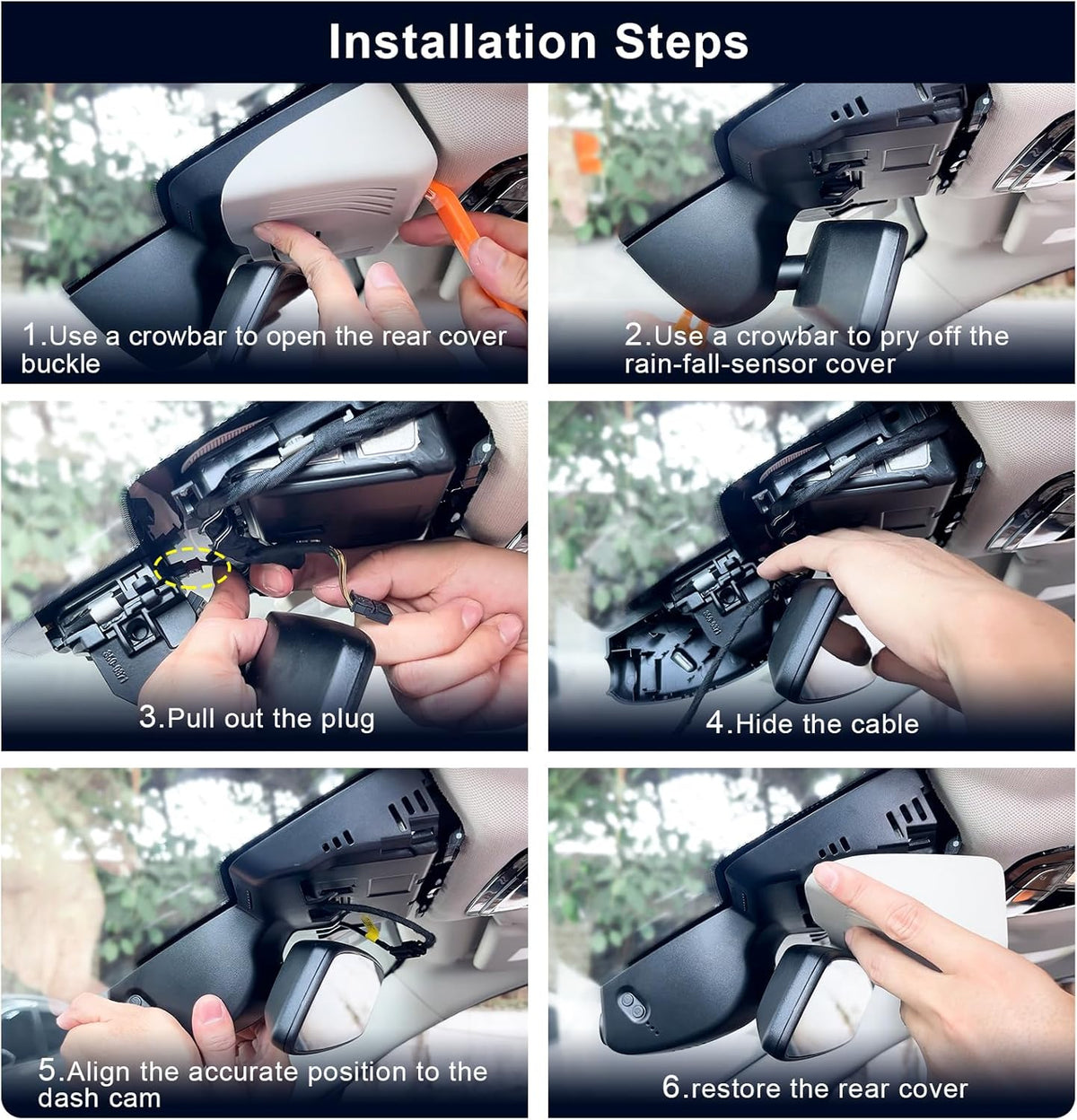 Installation Steps

1.Use a crowbar to open the rear cover buckle

2.Use a crowbar to pry off the rain-fall-sensor cover

3.Pull out the plug

4.Hide the cable

5.Align the accurate position to the dash cam

6.restore the rear cover