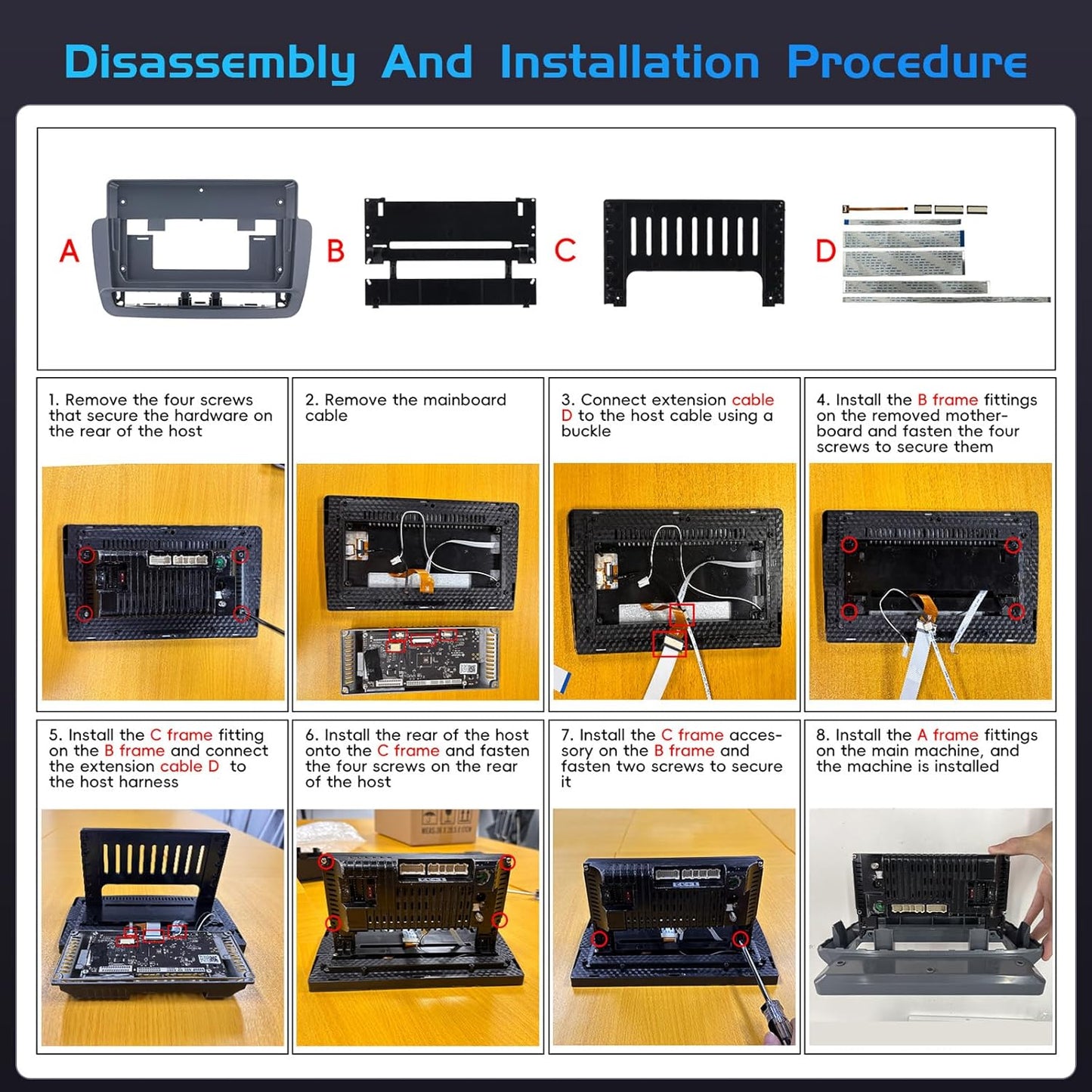 Disassembly And Installation Procedure

A

B

C

D

1. Remove the four screws that secure the hardware on the rear of the host

2. Remove the mainboard cable

3. Connect extension cable D to the host cable using a buckle

4. Install the B frame fittings on the removed motherboard and fasten the four screws to secure them

5. Install the C frame fitting on the B frame and connect the extension cable D to the host harness

6. Install the rear of the host onto the C frame and fasten the four screws on the rear of the host

7. Install the C frame accessory on the B frame and fasten two screws to secure it

8. Install the A frame fittings on the main machine, and the machine is installed