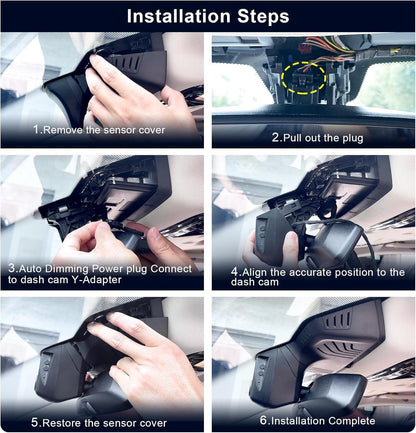 Installation Steps

1.Remove the sensor cover

2.Pull out the plug

3.Auto Dimming Power plug Connect to dash cam Y-Adapter

4.Align the accurate position to the dash cam

5.Restore the sensor cover

6.Installation Complete