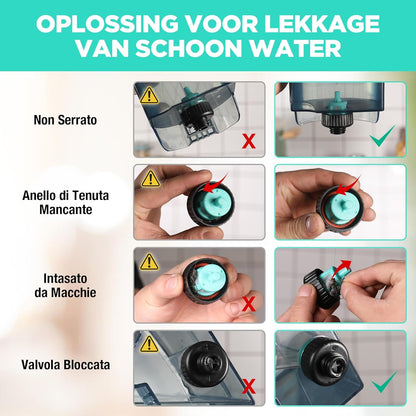 OPLOSSING VOOR LEKKAGE VAN SCHOON WATER

Non Serrato

Anello di Tenuta Mancante

Intasato da Macchie

Valvola Bloccata