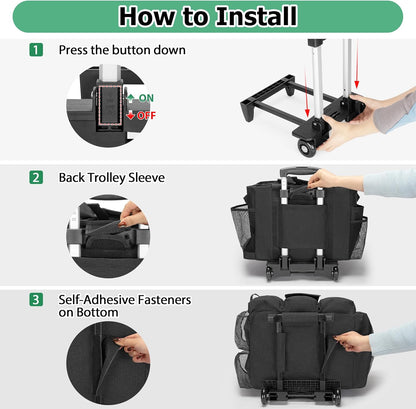 How to Install

1 Press the button down

ON
OFF

2 Back Trolley Sleeve

3 Self-Adhesive Fasteners on Bottom