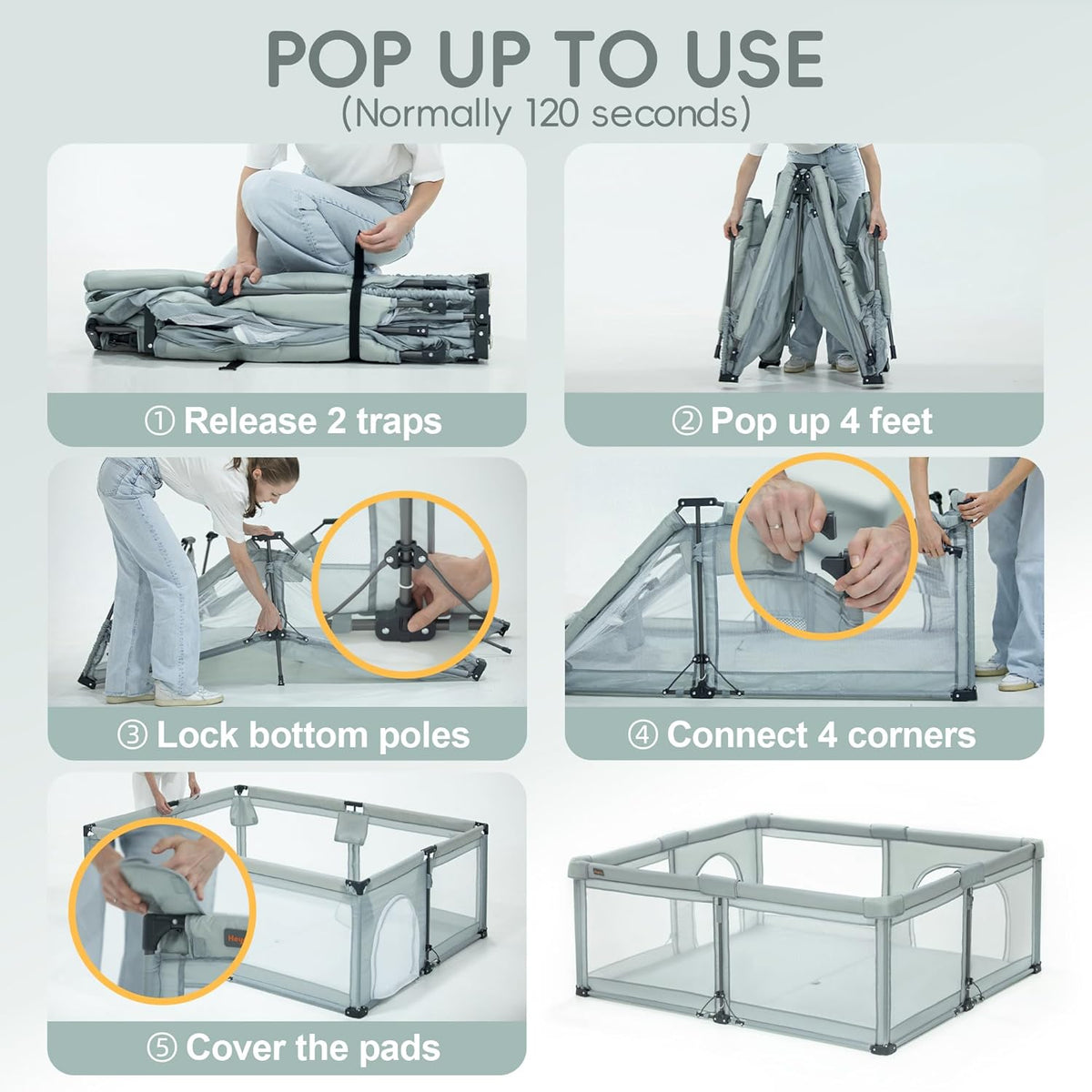 POP UP TO USE
(Normally 120 seconds)

① Release 2 traps

② Pop up 4 feet

③ Lock bottom poles

④ Connect 4 corners

⑤ Cover the pads