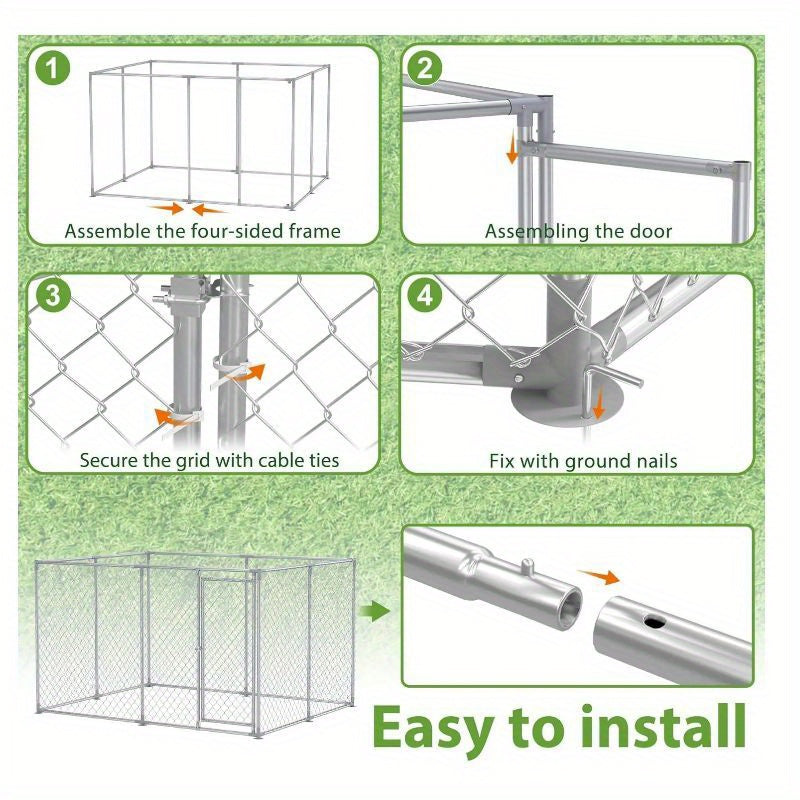 1
Assemble the four-sided frame

2
Assembling the door

3
Secure the grid with cable ties

4
Fix with ground nails

Easy to install