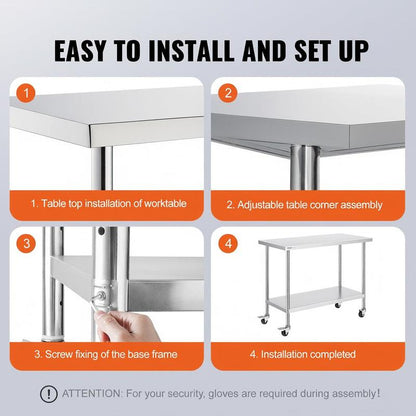 EASY TO INSTALL AND SET UP

1

1. Table top installation of worktable

2

2. Adjustable table corner assembly

3

3. Screw fixing of the base frame

4

4. Installation completed

! ATTENTION: For your security, gloves are required during assembly!