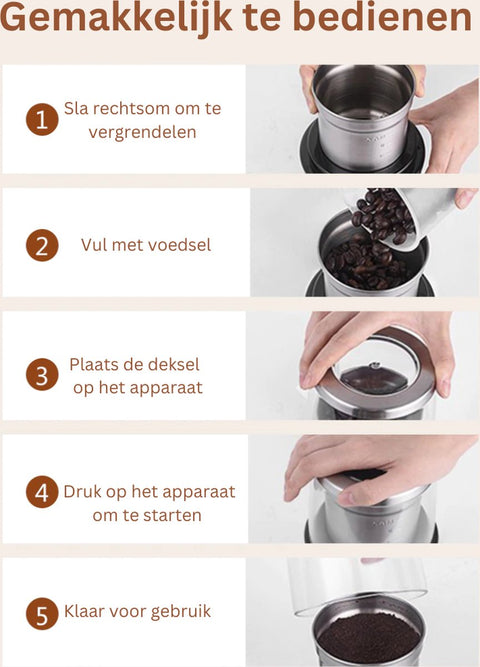 Gemakkelijk te bedienen

1 Sla rechtsom om te vergrendelen

2 Vul met voedsel

3 Plaats de deksel op het apparaat

4 Druk op het apparaat om te starten

5 Klaar voor gebruik