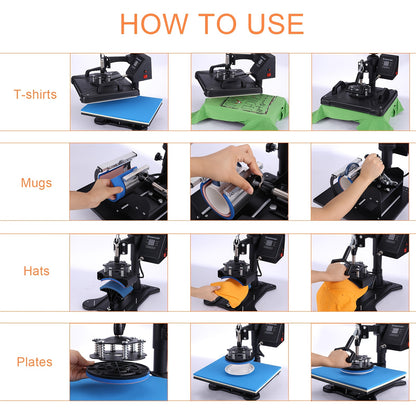 HOW TO USE

T-shirts

Mugs

Hats

Plates