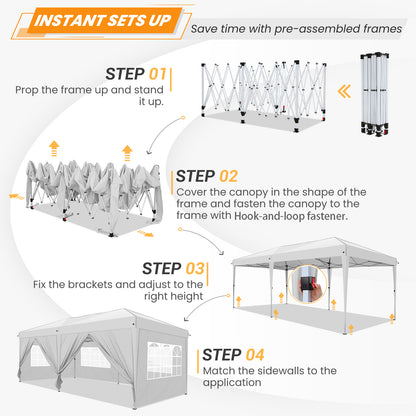 INSTANT SETS UP

Save time with pre-assembled frames

STEP 01

Prop the frame up and stand it up.

STEP 02

Cover the canopy in the shape of the frame and fasten the canopy to the frame with Hook-and-loop fastener.

STEP 03

Fix the brackets and adjust to the right height

STEP 04

Match the sidewalls to the application