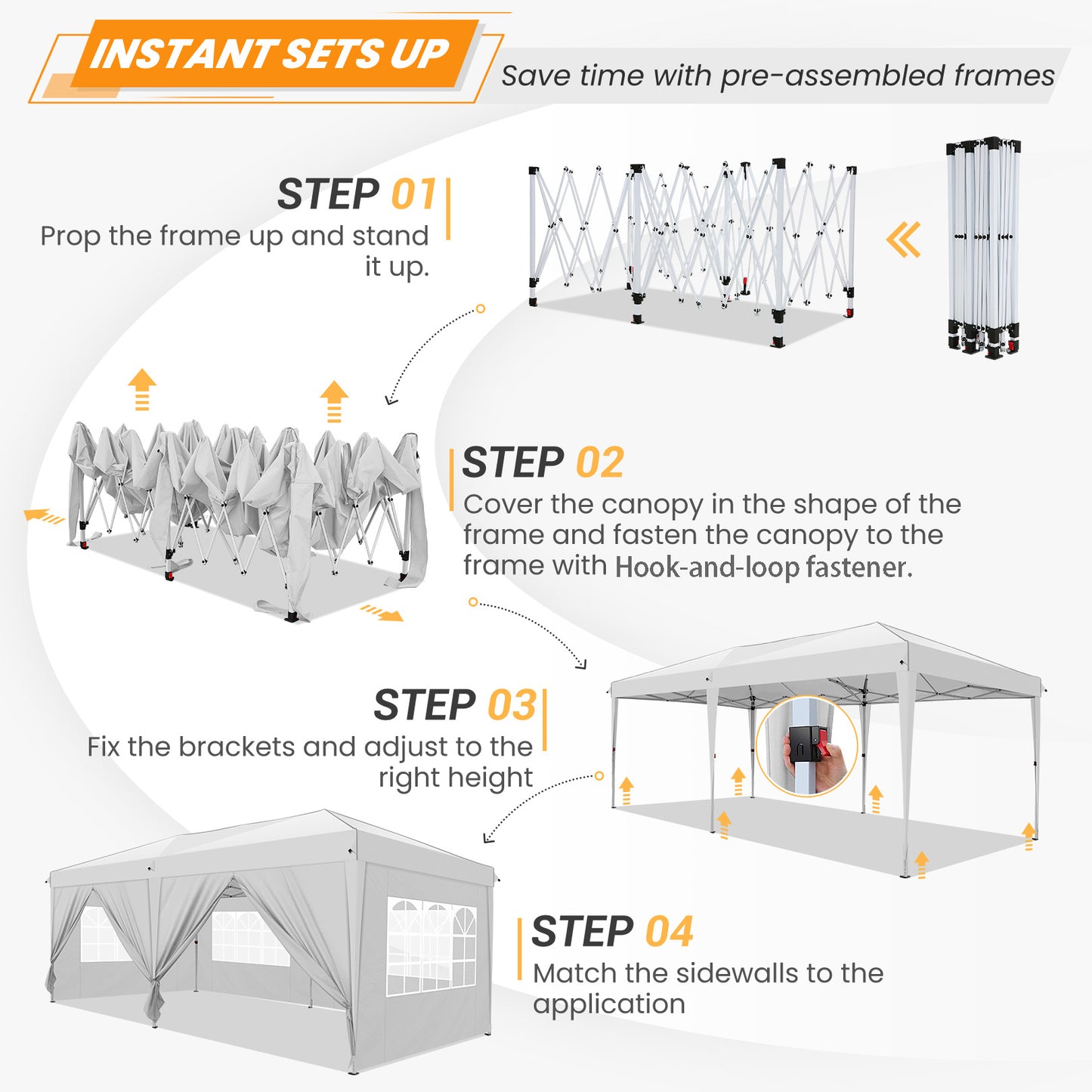 INSTANT SETS UP

Save time with pre-assembled frames

STEP 01
Prop the frame up and stand it up.

STEP 02
Cover the canopy in the shape of the frame and fasten the canopy to the frame with Hook-and-loop fastener.

STEP 03
Fix the brackets and adjust to the right height

STEP 04
Match the sidewalls to the application