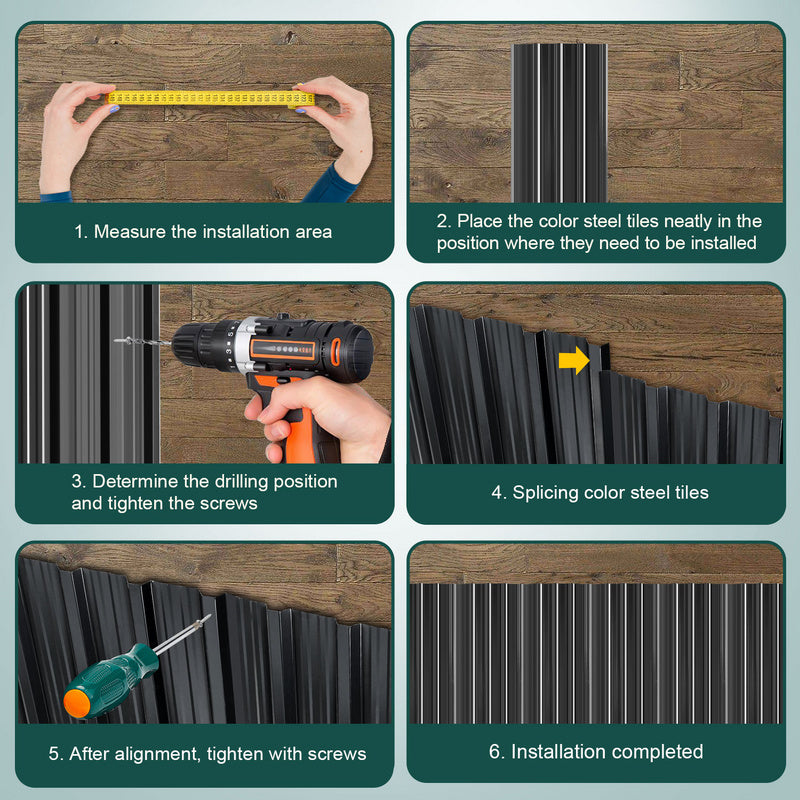 1. Measure the installation area

2. Place the color steel tiles neatly in the position where they need to be installed

3. Determine the drilling position and tighten the screws

4. Splicing color steel tiles

5. After alignment, tighten with screws

6. Installation completed