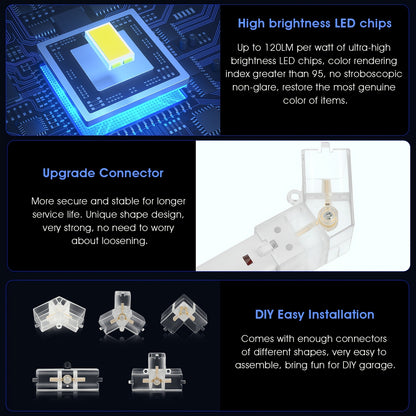 High brightness LED chips

Up to 120LM per watt of ultra-high brightness LED chips, color rendering index greater than 95, no stroboscopic non-glare, restore the most genuine color of items.

Upgrade Connector

More secure and stable for longer service life. Unique shape design, very strong, no need to worry about loosening.

DIY Easy Installation

Comes with enough connectors of different shapes, very easy to assemble, bring fun for DIY garage.