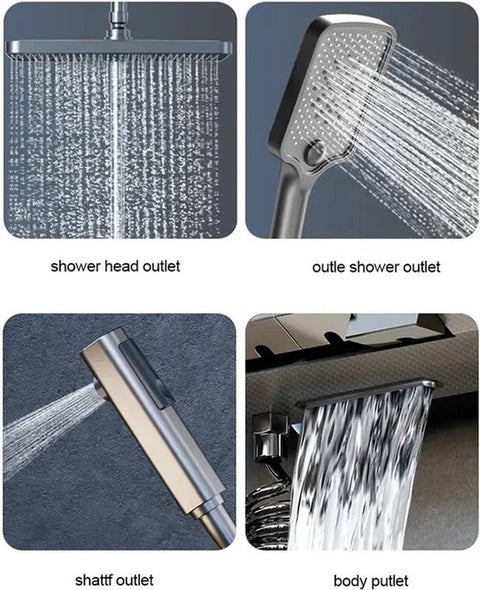 shower head outlet

outle shower outlet

shattf outlet

body putlet