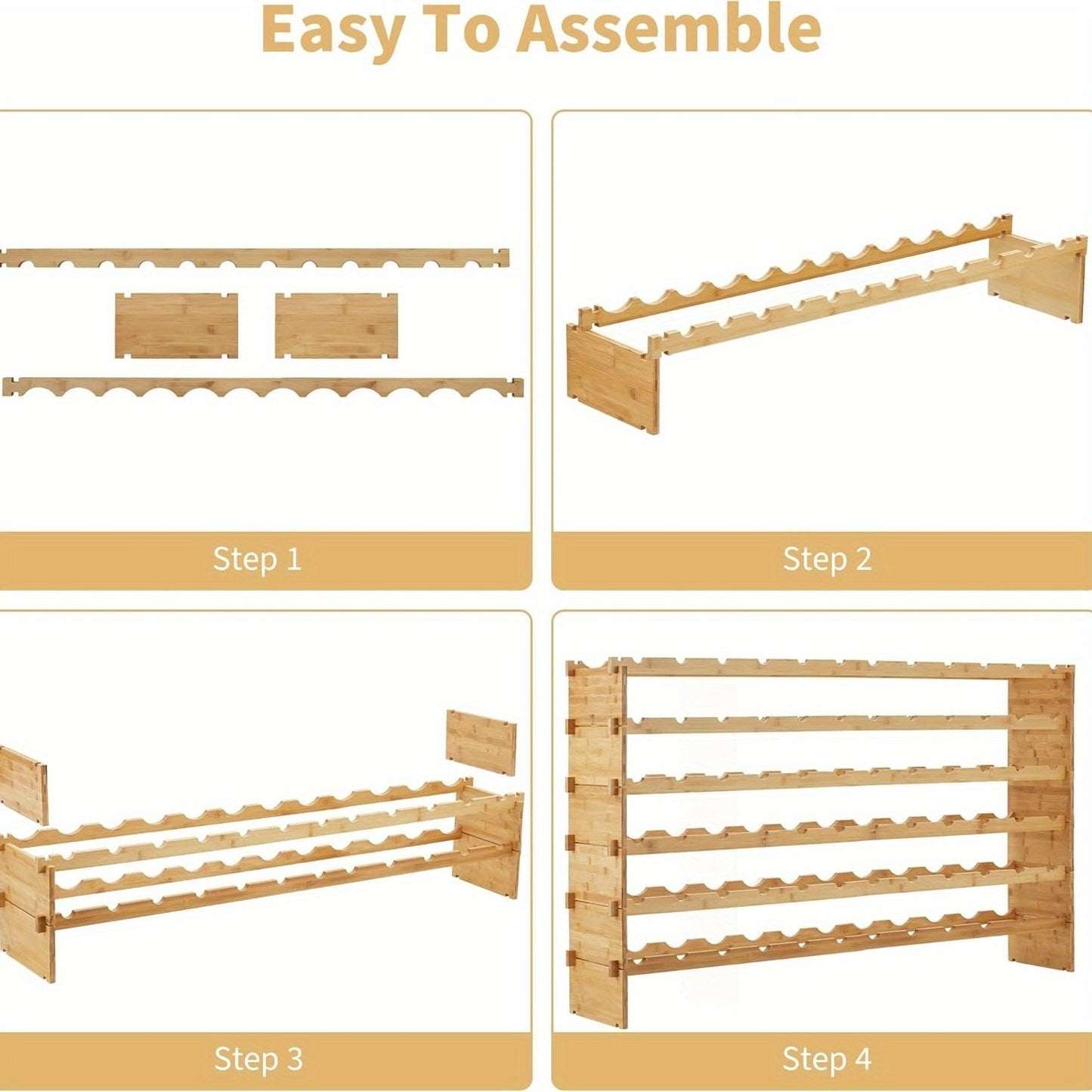 Easy To Assemble

Step 1

Step 2

Step 3

Step 4