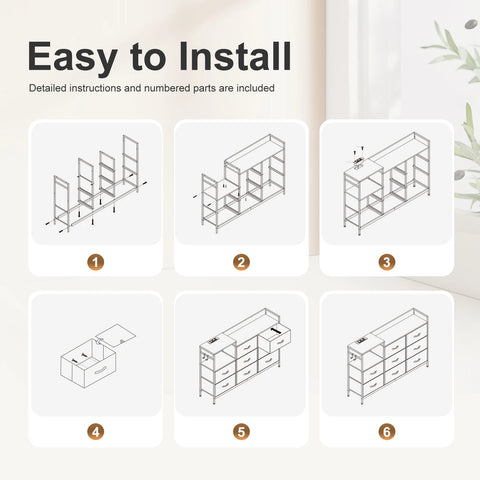 Easy to Install

Detailed instructions and numbered parts are included

1

2

3

4

5

6