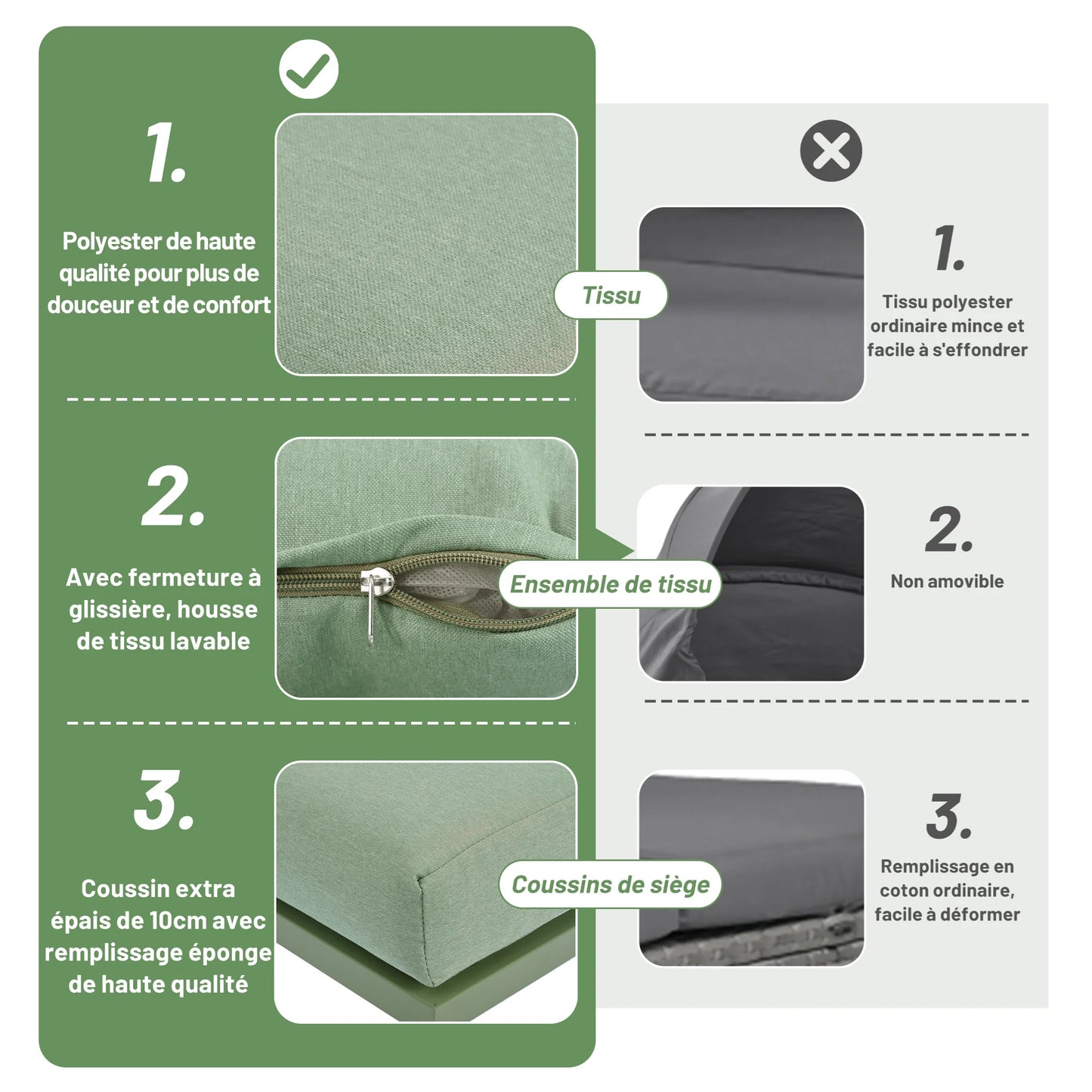 1.

Polyester de haute qualité pour plus de douceur et de confort

Tissu

1.

Tissu polyester ordinaire mince et facile à s'effondrer

2.

Avec fermeture à glissière, housse de tissu lavable

Ensemble de tissu

2.

Non amovible

3.

Coussin extra épais de 10cm avec remplissage éponge de haute qualité

Coussins de siège

3.

Remplissage en coton ordinaire, facile à déformer