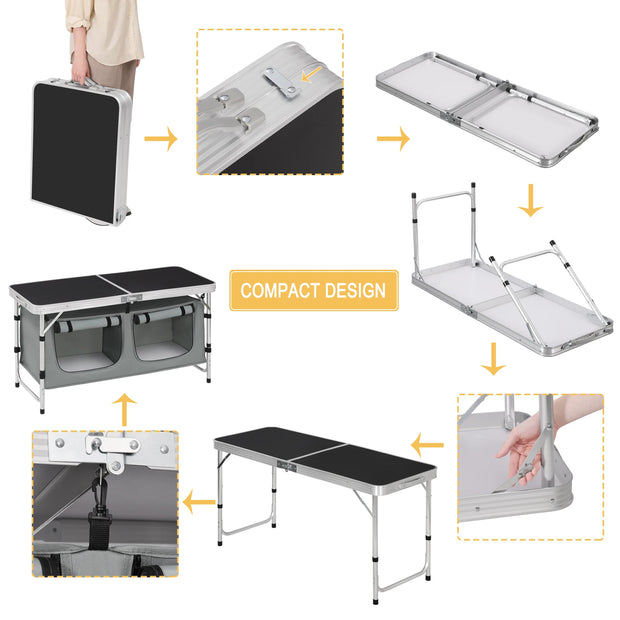 COMPACT DESIGN