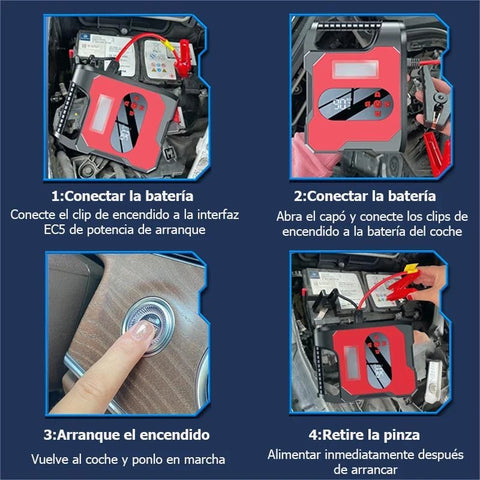 1:Conectar la batería
Conecte el clip de encendido a la interfaz EC5 de potencia de arranque

2:Conectar la batería
Abra el capó y conecte los clips de encendido a la batería del coche

3:Arranque el encendido
Vuelve al coche y ponlo en marcha

4:Retire la pinza
Alimentar inmediatamente después de arrancar