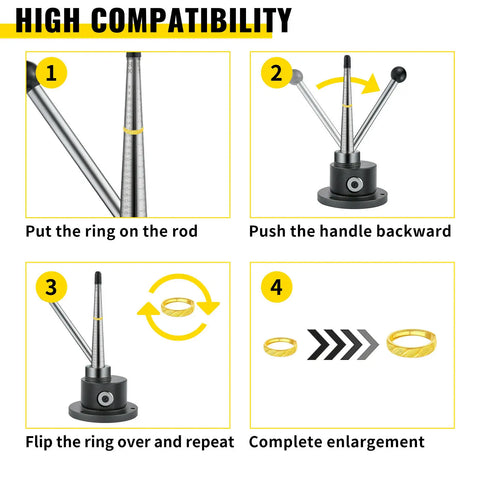 HIGH COMPATIBILITY

1

Put the ring on the rod

2

Push the handle backward

3

Flip the ring over and repeat

4

Complete enlargement