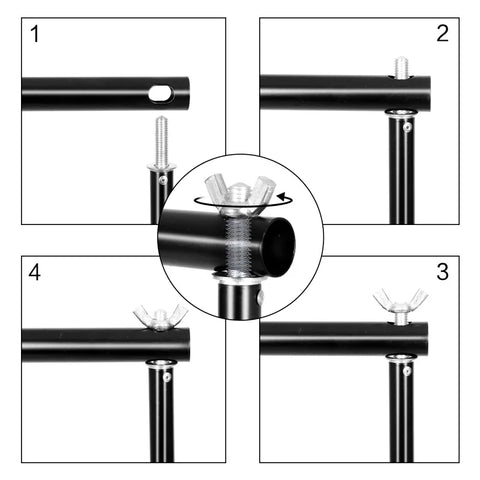 1

2

4

3