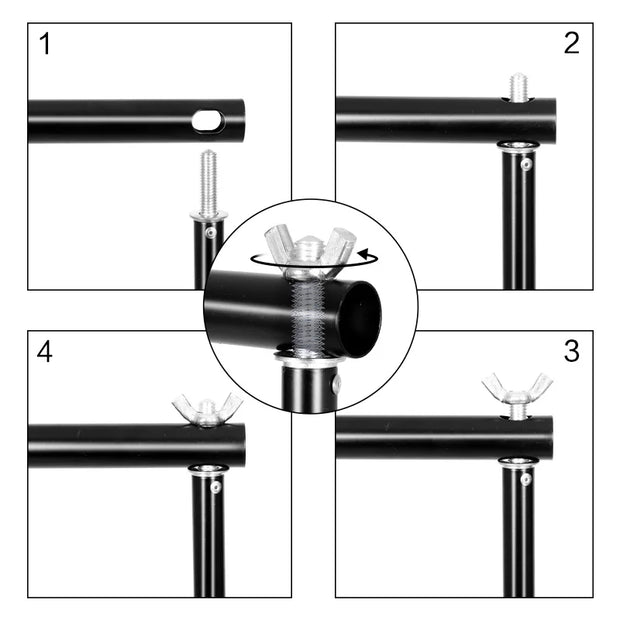 1

2

4

3