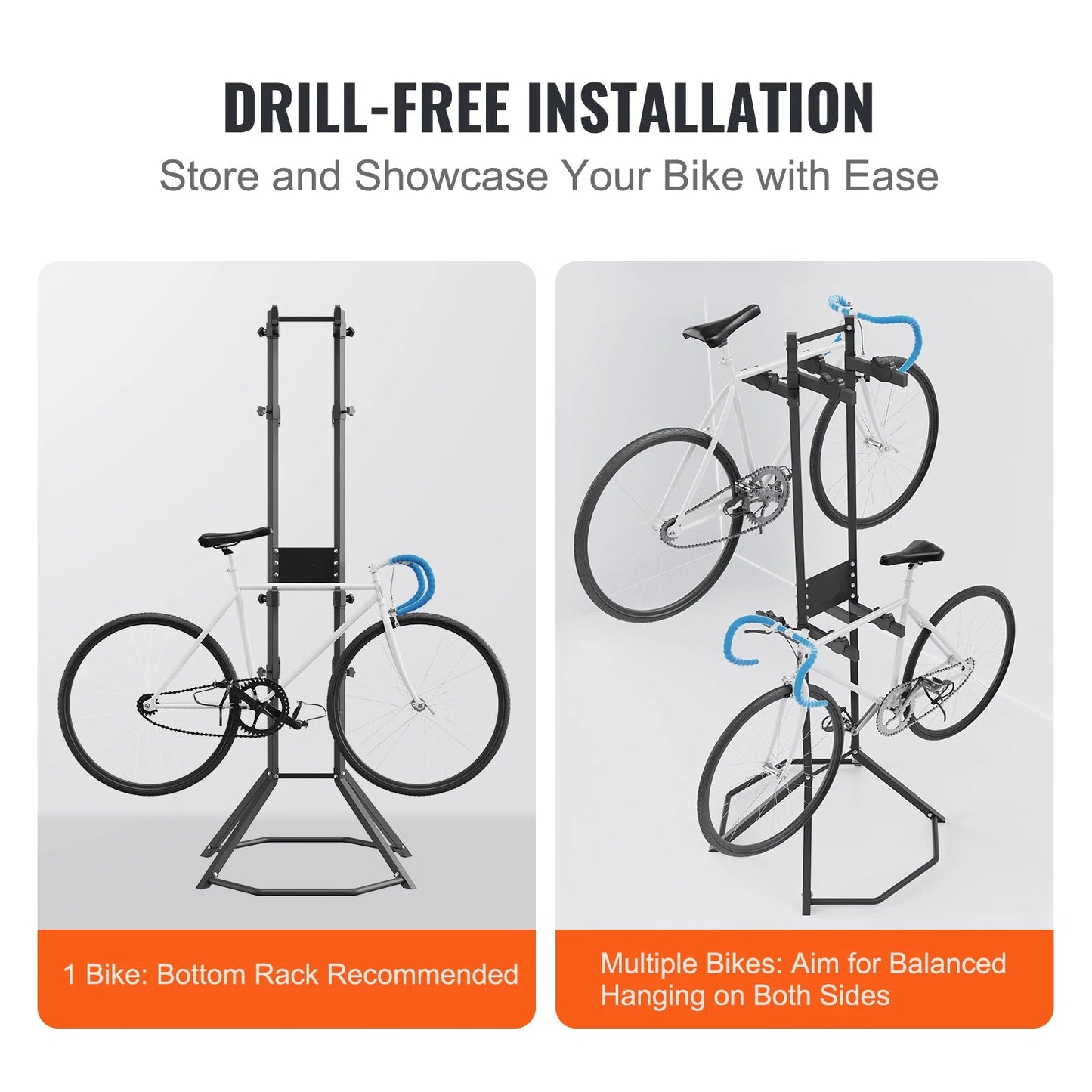 DRILL-FREE INSTALLATION

Store and Showcase Your Bike with Ease

1 Bike: Bottom Rack Recommended

Multiple Bikes: Aim for Balanced Hanging on Both Sides