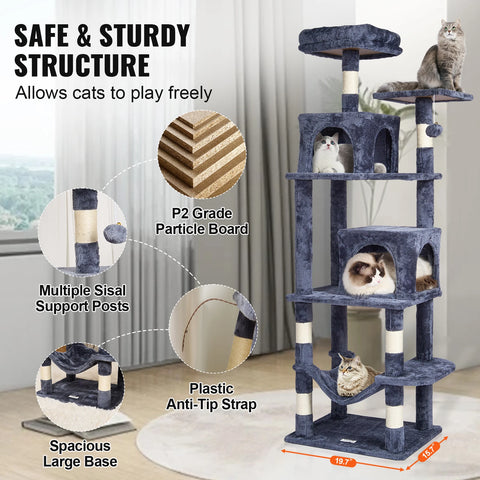 SAFE & STURDY STRUCTURE
Allows cats to play freely

P2 Grade
Particle Board

Multiple Sisal
Support Posts

Plastic
Anti-Tip Strap

Spacious
Large Base

19.7"
15.7"