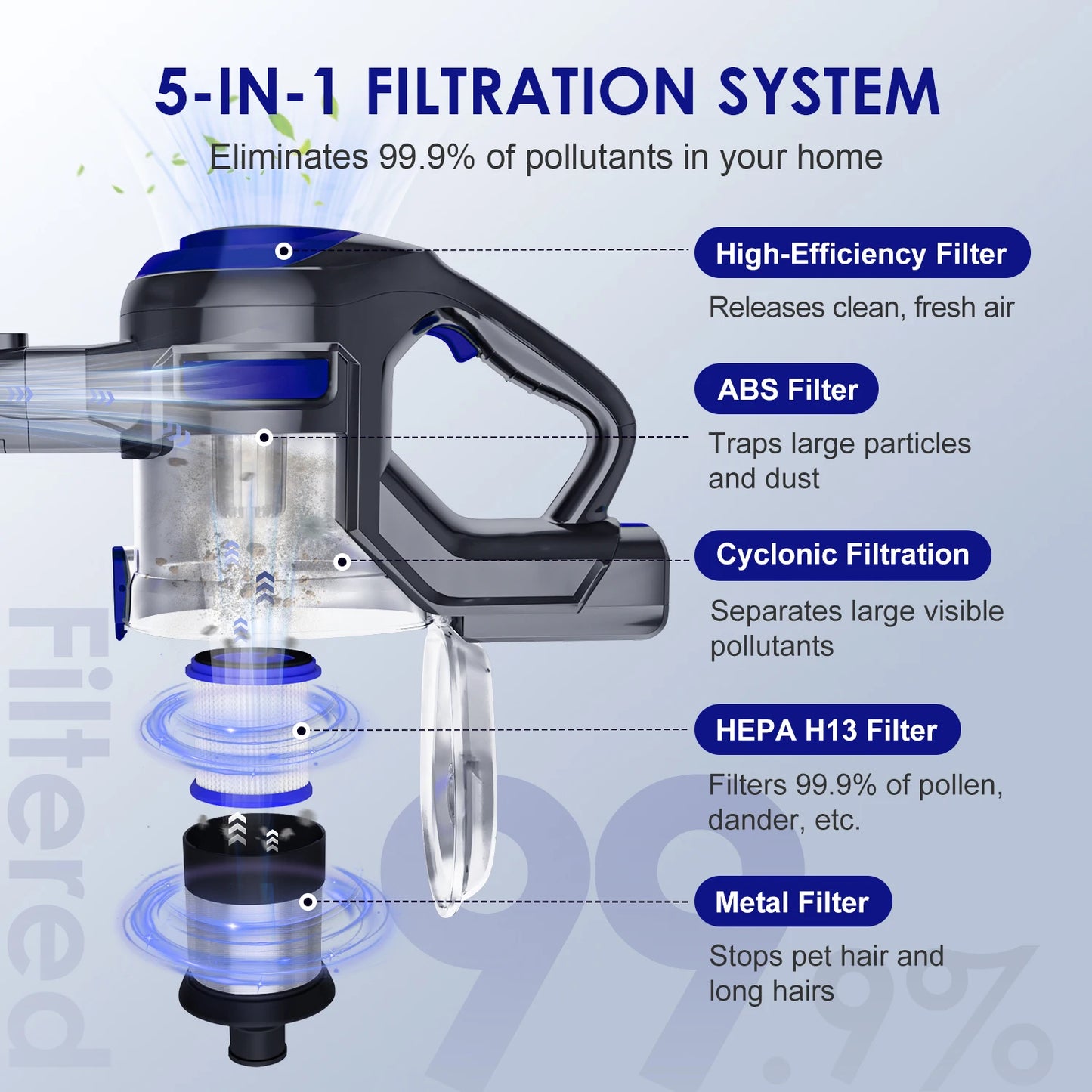 5-IN-1 FILTRATION SYSTEM

Eliminates 99.9% of pollutants in your home

High-Efficiency Filter

Releases clean, fresh air

ABS Filter

Traps large particles and dust

Cyclonic Filtration

Separates large visible pollutants

HEPA H13 Filter

Filters 99.9% of pollen, dander, etc.

Metal Filter

Stops pet hair and long hairs

Filtered

99.9%