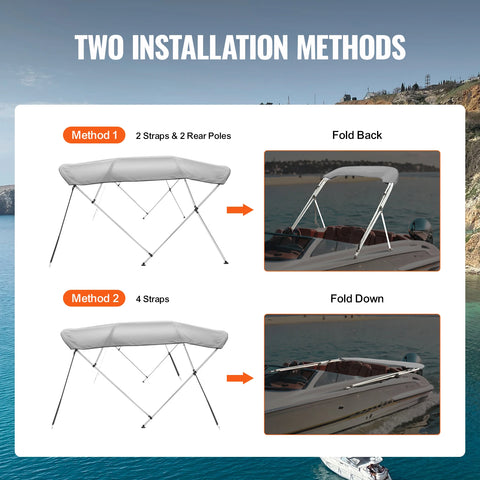 TWO INSTALLATION METHODS

Method 1 2 Straps & 2 Rear Poles

Fold Back

Method 2 4 Straps

Fold Down