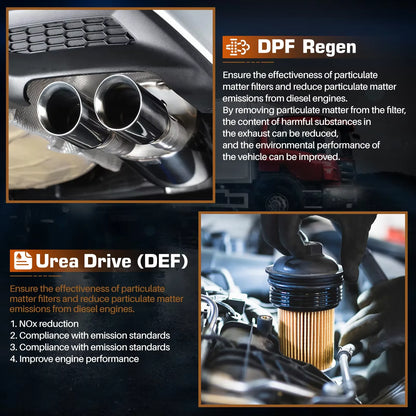 DPF Regen

Ensure the effectiveness of particulate matter filters and reduce particulate matter emissions from diesel engines.
By removing particulate matter from the filter, the content of harmful substances in the exhaust can be reduced, and the environmental performance of the vehicle can be improved.

Urea Drive (DEF)

Ensure the effectiveness of particulate matter filters and reduce particulate matter emissions from diesel engines.

1. NOx reduction
2. Compliance with emission standards
3. Compliance with emission standards
4. Improve engine performance