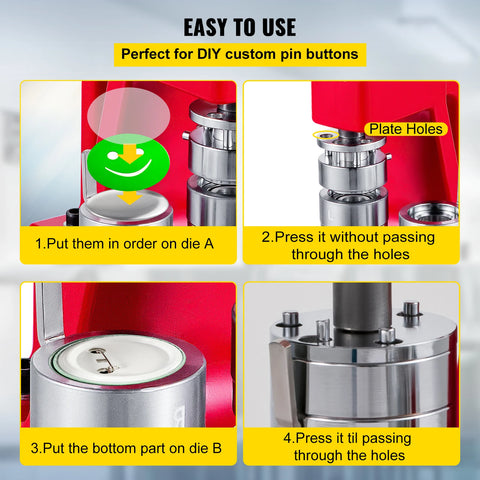 EASY TO USE

Perfect for DIY custom pin buttons

1.Put them in order on die A

Plate Holes

2.Press it without passing through the holes

3.Put the bottom part on die B

4.Press it til passing through the holes