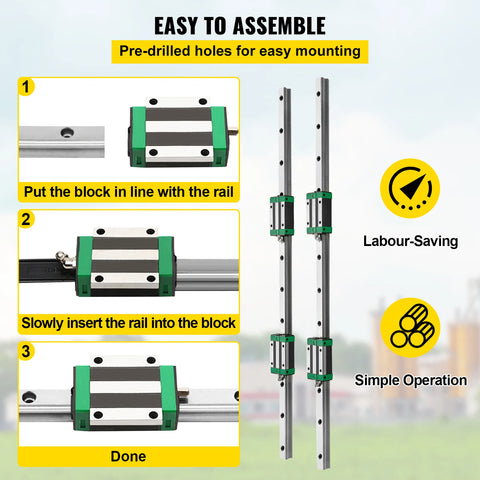 EASY TO ASSEMBLE

Pre-drilled holes for easy mounting

1

Put the block in line with the rail

2

Slowly insert the rail into the block

3

Done

Labour-Saving

Simple Operation