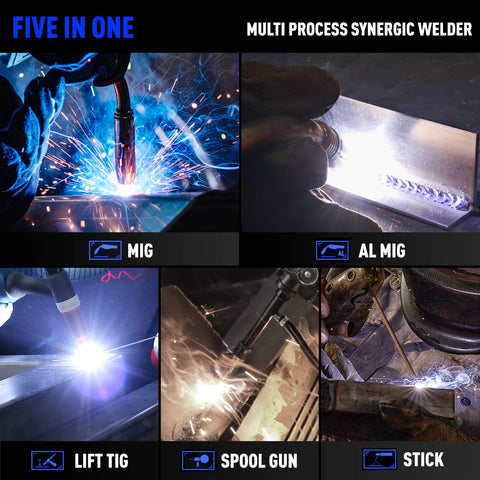 FIVE IN ONE

MULTI PROCESS SYNERGIC WELDER

MIG

AL

AL MIG

LIFT TIG

SPOOL GUN

STICK