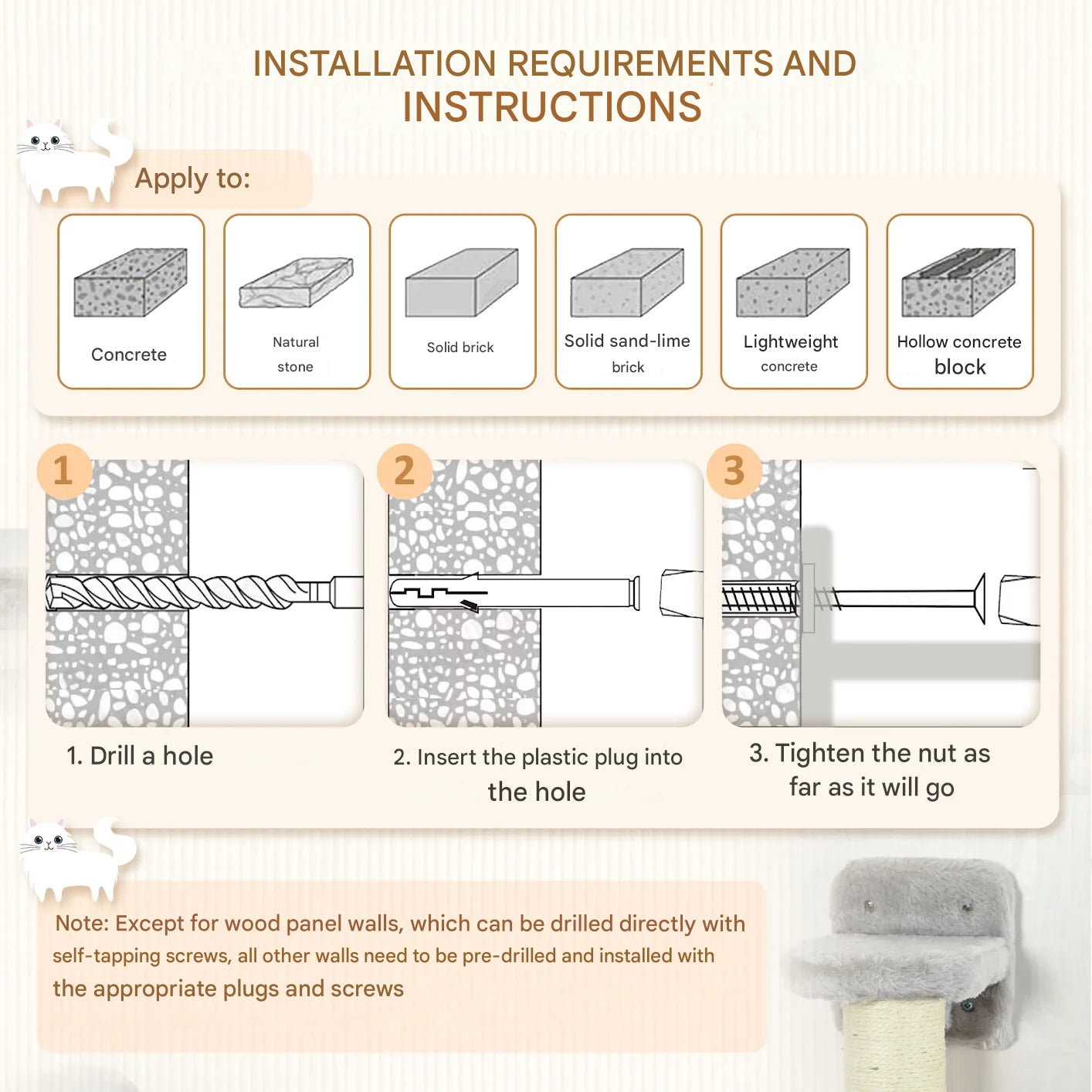 INSTALLATION REQUIREMENTS AND INSTRUCTIONS

Apply to:

Concrete

Natural stone

Solid brick

Solid sand-lime brick

Lightweight concrete

Hollow concrete block

1

2

3

1. Drill a hole

2. Insert the plastic plug into the hole

3. Tighten the nut as far as it will go

Note: Except for wood panel walls, which can be drilled directly with self-tapping screws, all other walls need to be pre-drilled and installed with the appropriate plugs and screws