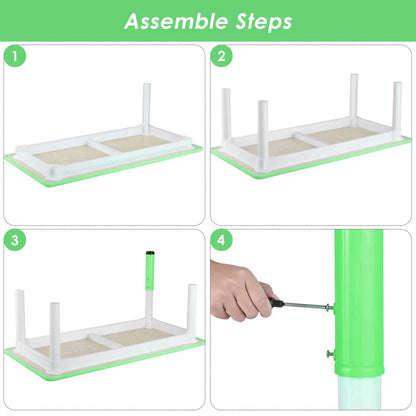 Assemble Steps

1

2

3

4