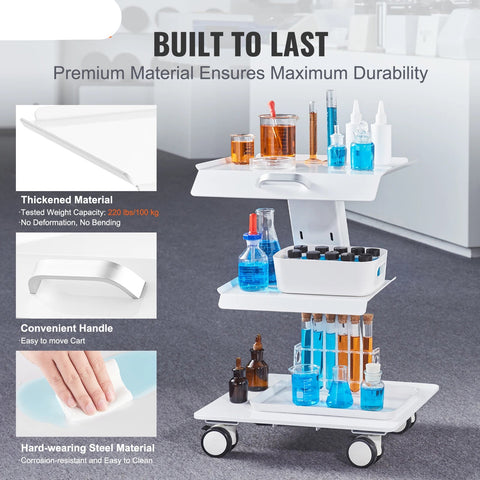 BUILT TO LAST
Premium Material Ensures Maximum Durability

Thickened Material
·Tested Weight Capacity: 220 lbs/100 kg
·No Deformation, No Bending

Convenient Handle
·Easy to move Cart

Hard-wearing Steel Material
·Corrosion-resistant and Easy to Clean