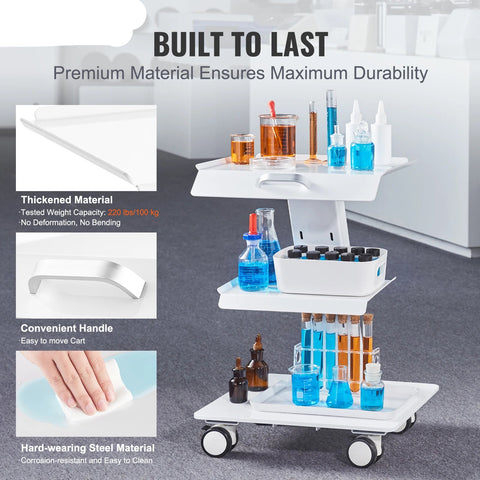 BUILT TO LAST

Premium Material Ensures Maximum Durability

Thickened Material

·Tested Weight Capacity: 220 lbs/100 kg

·No Deformation, No Bending

Convenient Handle

·Easy to move Cart

Hard-wearing Steel Material

·Corrosion-resistant and Easy to Clean