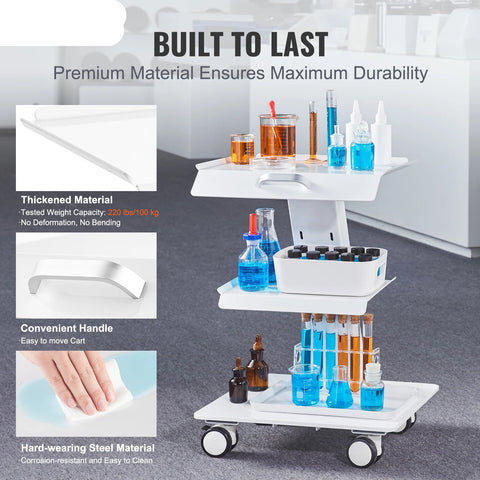 BUILT TO LAST
Premium Material Ensures Maximum Durability

Thickened Material
·Tested Weight Capacity: 220 lbs/100 kg
·No Deformation, No Bending

Convenient Handle
·Easy to move Cart

Hard-wearing Steel Material
·Corrosion-resistant and Easy to Clean