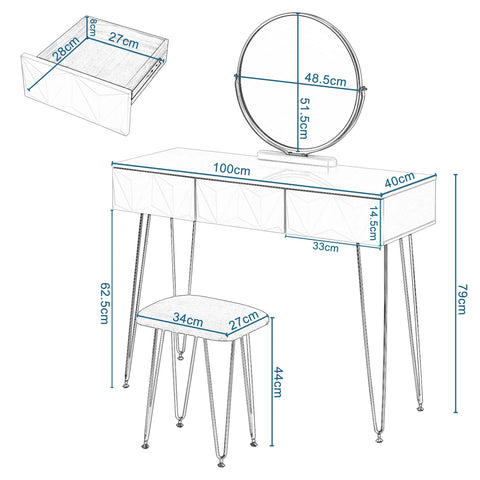 8cm
27cm
28cm
48.5cm
51.5cm
100cm
40cm
14.5cm
33cm
62.5cm
79cm
34cm
27cm
44cm