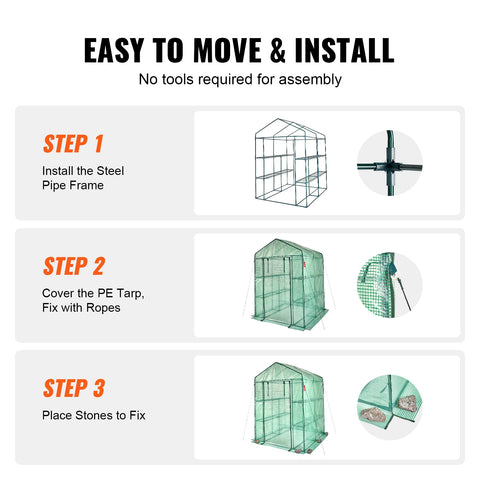 EASY TO MOVE & INSTALL
No tools required for assembly

STEP 1
Install the Steel Pipe Frame

STEP 2
Cover the PE Tarp, Fix with Ropes

STEP 3
Place Stones to Fix