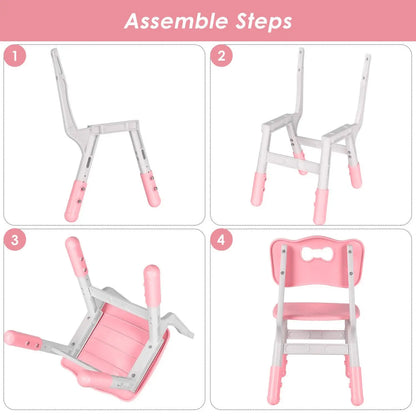 Assemble Steps

1

2

3

4