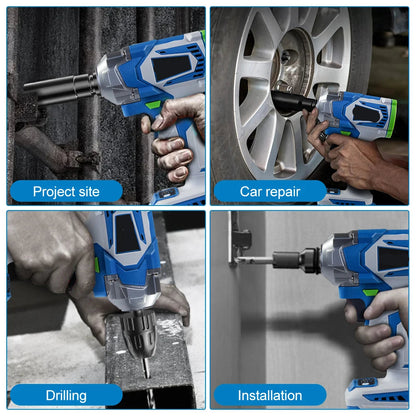 Project site

Car repair

Drilling

Installation