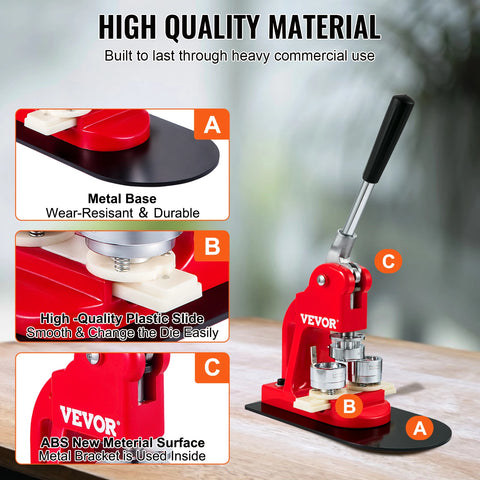 HIGH QUALITY MATERIAL
Built to last through heavy commercial use

A
Metal Base
Wear-Resisant & Durable

B
High -Quality Plastic Slide
Smooth & Change the Die Easily

C
VEVOR
ABS New Meterial Surface
Metal Bracket is Used Inside

C
VEVOR
B
A