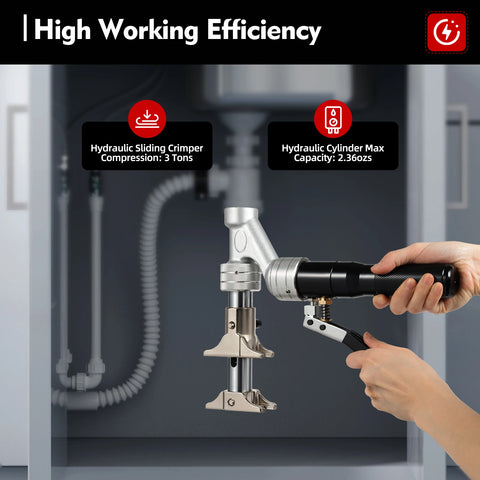 High Working Efficiency

Hydraulic Sliding Crimper Compression: 3 Tons

Hydraulic Cylinder Max Capacity: 2.36ozs